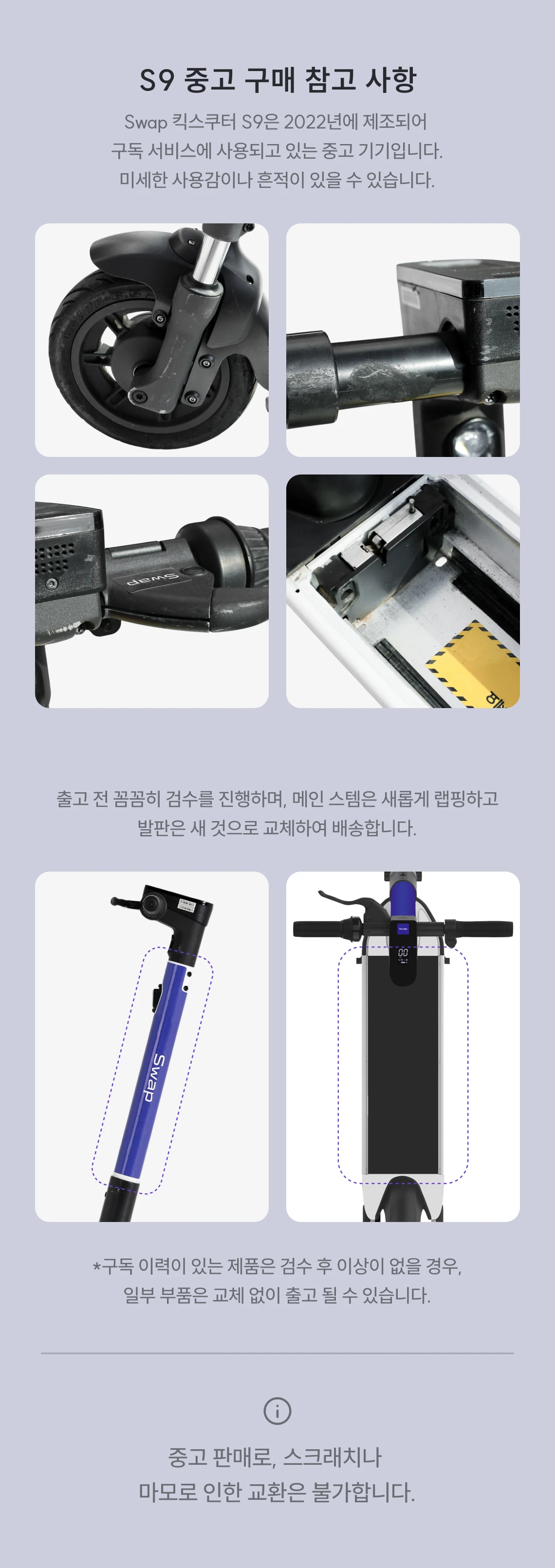 S9 중고 구매 참고 사항

Swap 킥스쿠터 S9은 2022년에 제조되어
구독 서비스에 사용되고 있는 중고 기기입니다.
미세한 사용감이나 흔적이 있을 수 있습니다.

Swap

출고 전 꼼꼼히 검수를 진행하며, 메인 스템은 새롭게 랩핑하고
발판은 새 것으로 교체하여 배송합니다.

Swap

00

*구독 이력이 있는 제품은 검수 후 이상이 없을 경우,
일부 부품은 교체 없이 출고 될 수 있습니다.

i

중고 판매로, 스크래치나
마모로 인한 교환은 불가합니다.