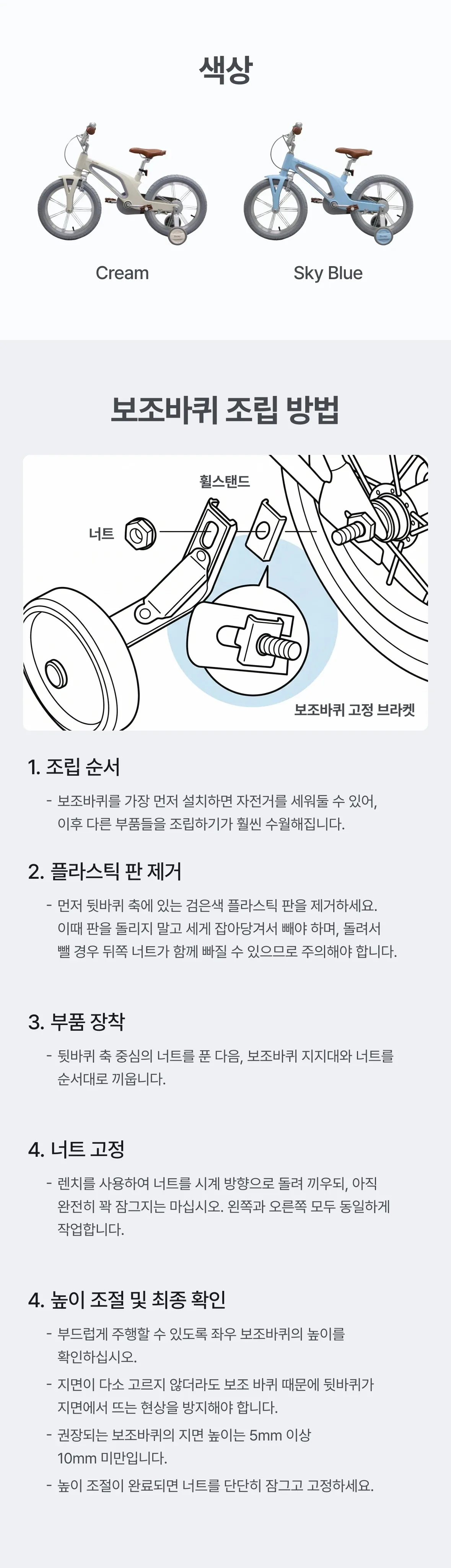 색상

Cream

Sky Blue

보조바퀴 조립 방법

휠스탠드

너트

보조바퀴 고정 브라켓

1. 조립 순서

- 보조바퀴를 가장 먼저 설치하면 자전거를 세워둘 수 있어, 이후 다른 부품들을 조립하기가 훨씬 수월해집니다.

2. 플라스틱 판 제거

- 먼저 뒷바퀴 축에 있는 검은색 플라스틱 판을 제거하세요. 이때 판을 돌리지 말고 세게 잡아당겨서 빼야 하며, 돌려서 뺄 경우 뒤쪽 너트가 함께 빠질 수 있으므로 주의해야 합니다.

3. 부품 장착

- 뒷바퀴 축 중심의 너트를 푼 다음, 보조바퀴 지지대와 너트를 순서대로 끼웁니다.

4. 너트 고정

- 렌치를 사용하여 너트를 시계 방향으로 돌려 끼우되, 아직 완전히 꽉 잠그지는 마십시오. 왼쪽과 오른쪽 모두 동일하게 작업합니다.

4. 높이 조절 및 최종 확인

- 부드럽게 주행할 수 있도록 좌우 보조바퀴의 높이를 확인하십시오.

- 지면이 다소 고르지 않더라도 보조 바퀴 때문에 뒷바퀴가 지면에서 뜨는 현상을 방지해야 합니다.

- 권장되는 보조바퀴의 지면 높이는 5mm 이상 10mm 미만입니다.

- 높이 조절이 완료되면 너트를 단단히 잠그고 고정하세요.